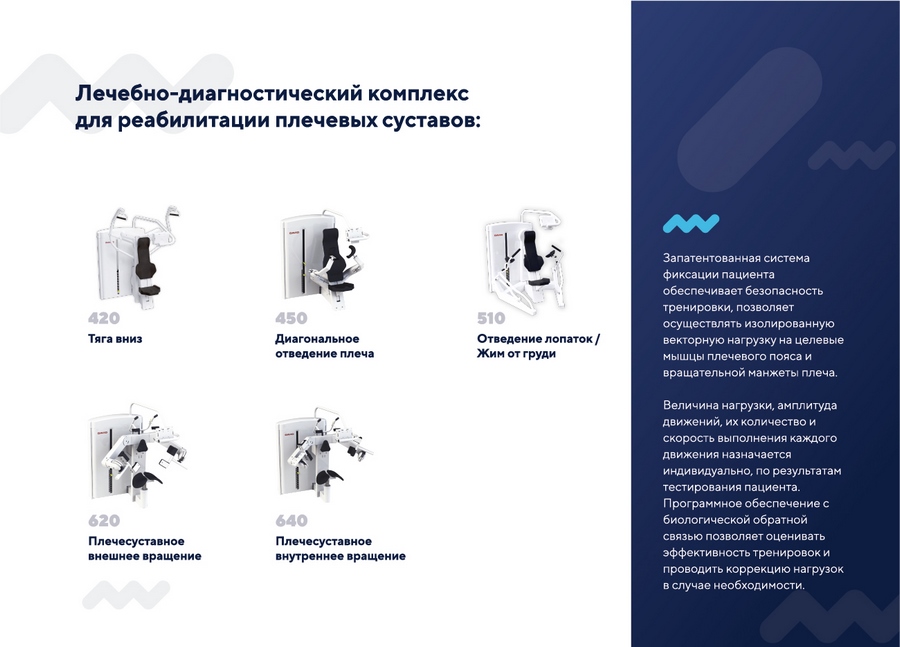 Лечебно-диагностический комплекс для реабилитации плечевых суставов:

420
Тяга вниз

450
Диагональное отведение плеча

510
Отведение лопаток / Жим от груди

620
Плечесуставное внешнее вращение

640
Плечесуставное внутреннее вращение

Запатентованная система фиксации пациента обеспечивает безопасность тренировки, позволяет осуществлять изолированную векторную нагрузку на целевые мышцы плечевого пояса и вращательной манжеты плеча.

Величина нагрузки, амплитуда движений, их количество и скорость выполнения каждого движения назначается индивидуально, по результатам тестирования пациента. Программное обеспечение с биологической обратной связью позволяет оценивать эффективность тренировок и проводить коррекцию нагрузок в случае необходимости.