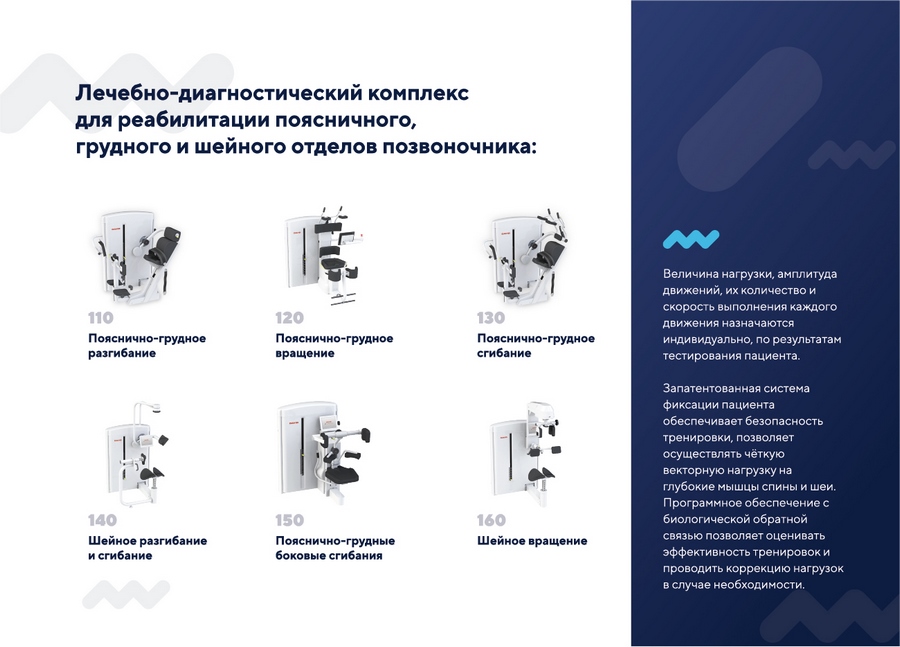 Лечебно-диагностический комплекс для реабилитации поясничного, грудного и шейного отделов позвоночника:

110
Пояснично-грудное разгибание

120
Пояснично-грудное вращение

130
Пояснично-грудное сгибание

140
Шейное разгибание и сгибание

150
Пояснично-грудные боковые сгибания

160
Шейное вращение

Величина нагрузки, амплитуда движений, их количество и скорость выполнения каждого движения назначаются индивидуально, по результатам тестирования пациента.

Запатентованная система фиксации пациента обеспечивает безопасность тренировки, позволяет осуществлять чёткую векторную нагрузку на глубокие мышцы спины и шеи. Программное обеспечение с биологической обратной связью позволяет оценивать эффективность тренировок и проводить коррекцию нагрузок в случае необходимости.