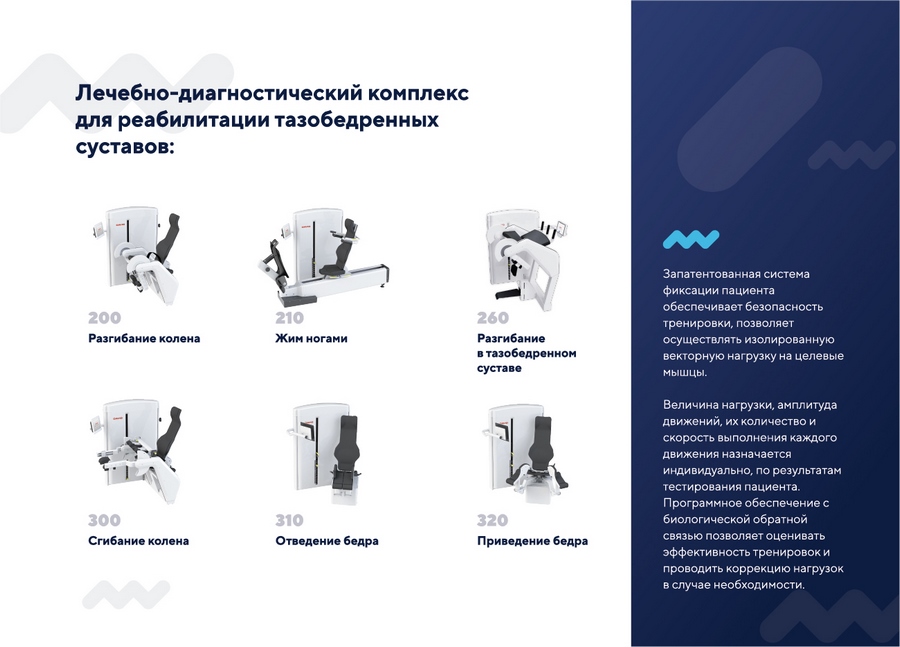 Лечебно-диагностический комплекс для реабилитации тазобедренных суставов:

200
Разгибание колена

210
Жим ногами

260
Разгибание в тазобедренном суставе

300
Сгибание колена

310
Отведение бедра

320
Приведение бедра

Запатентованная система фиксации пациента обеспечивает безопасность тренировки, позволяет осуществлять изолированную векторную нагрузку на целевые мышцы.

Величина нагрузки, амплитуда движений, их количество и скорость выполнения каждого движения назначается индивидуально, по результатам тестирования пациента. Программное обеспечение с биологической обратной связью позволяет оценивать эффективность тренировок и проводить коррекцию нагрузок в случае необходимости.